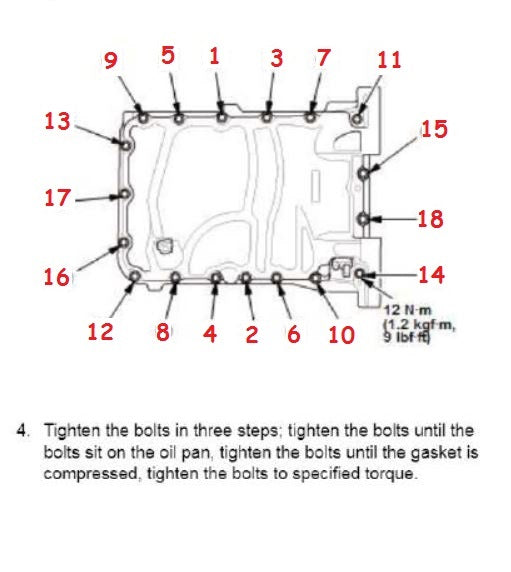 9 5 1 3 7 11

13

15

17

18

16

14

12 8 4 2 6 10

12 N·m
(1.2 kgf·m,
9 lbf·ft)

4. Tighten the bolts in three steps; tighten the bolts until the bolts sit on the oil pan, tighten the bolts until the gasket is compressed, tighten the bolts to specified torque.